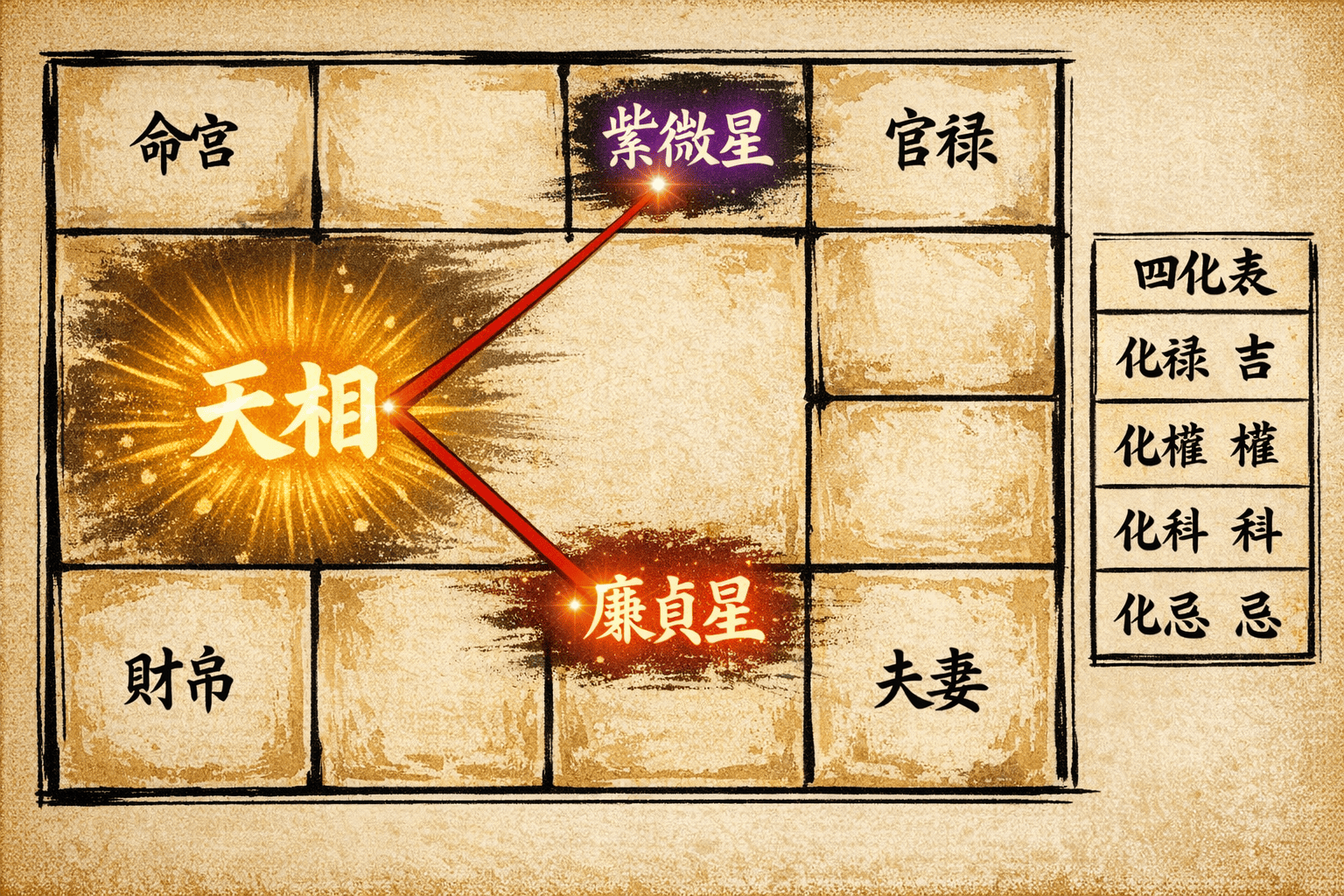 命宮

紫微星

官祿

天相

廉貞星

財帛

夫妻

| 四化表 |
|---|
| 化祿 吉 |
| 化權 權 |
| 化科 科 |
| 化忌 忌 |