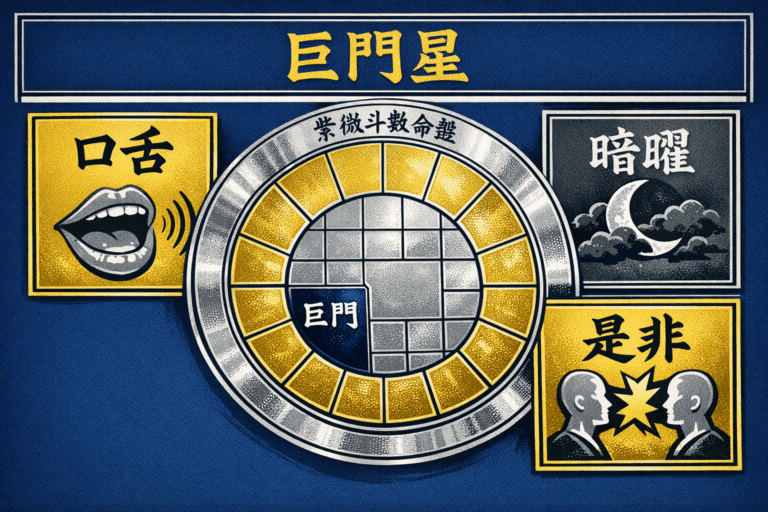 巨門星

口舌

紫微斗數命盤

巨門

暗曜

是非