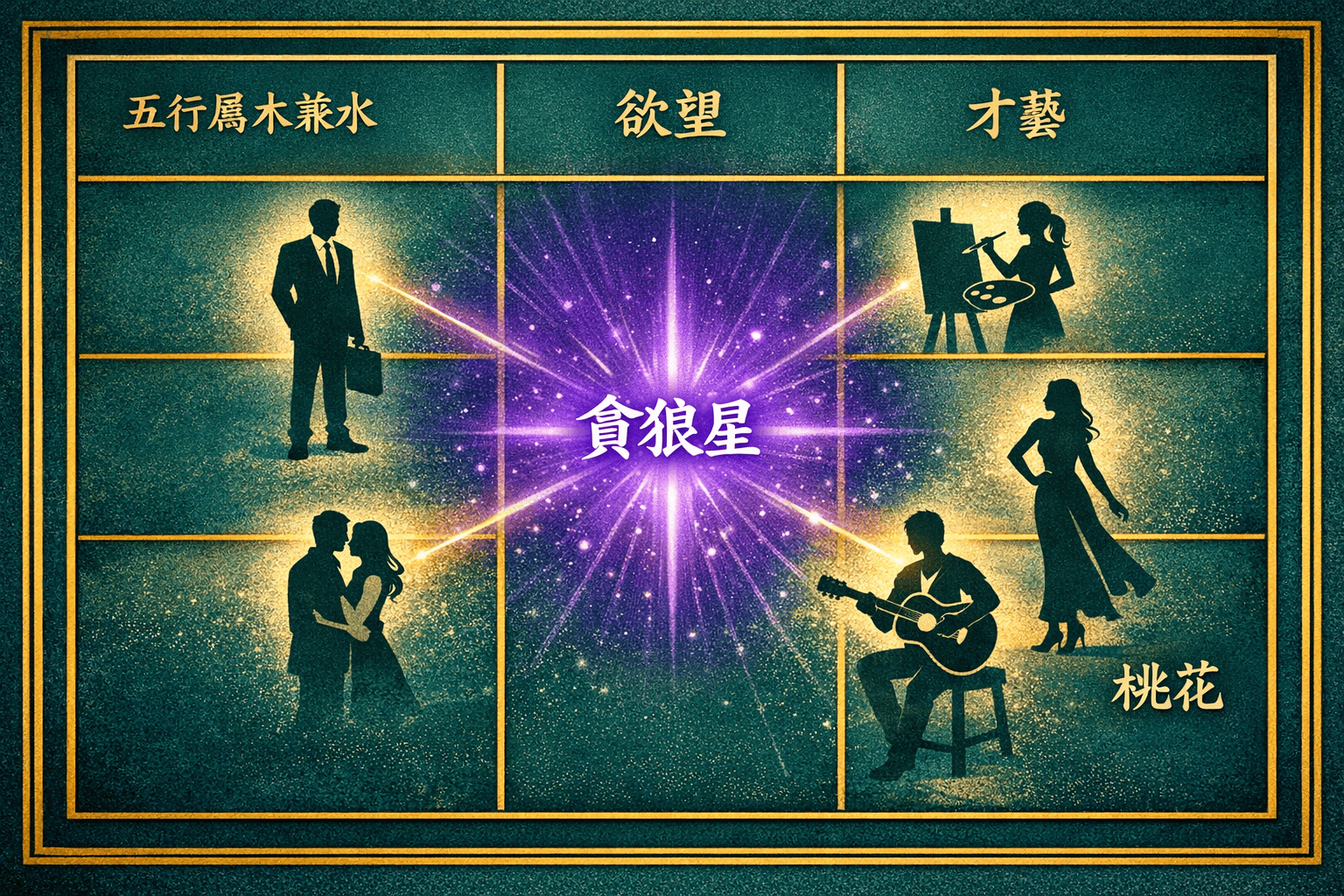 五行屬木兼水

欲望

才藝

貪狼星

桃花