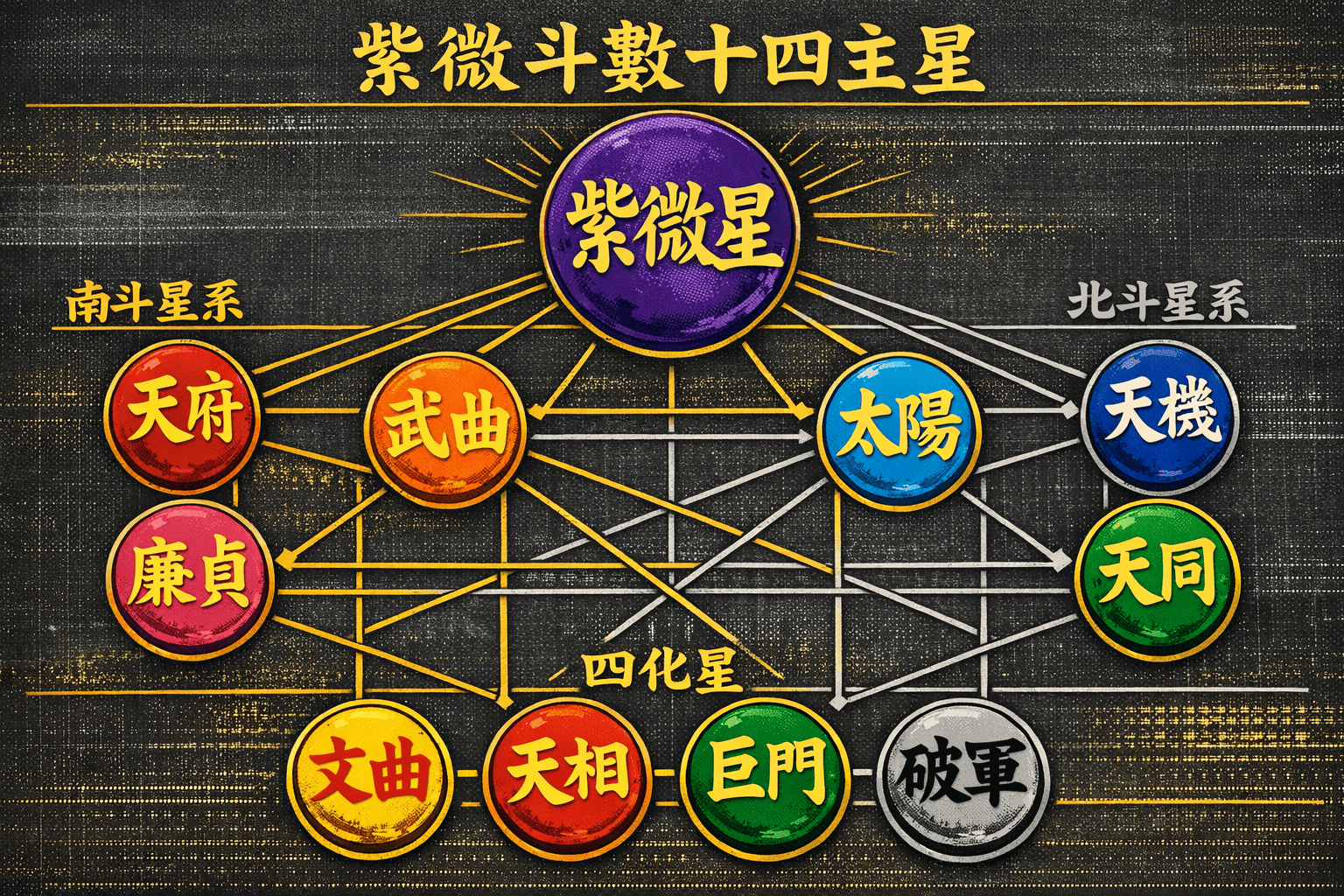 紫微斗數十四主星

紫微星

南斗星系

北斗星系

天府

武曲

太陽

天機

廉貞

天同

四化星

文曲

天相

巨門

破軍